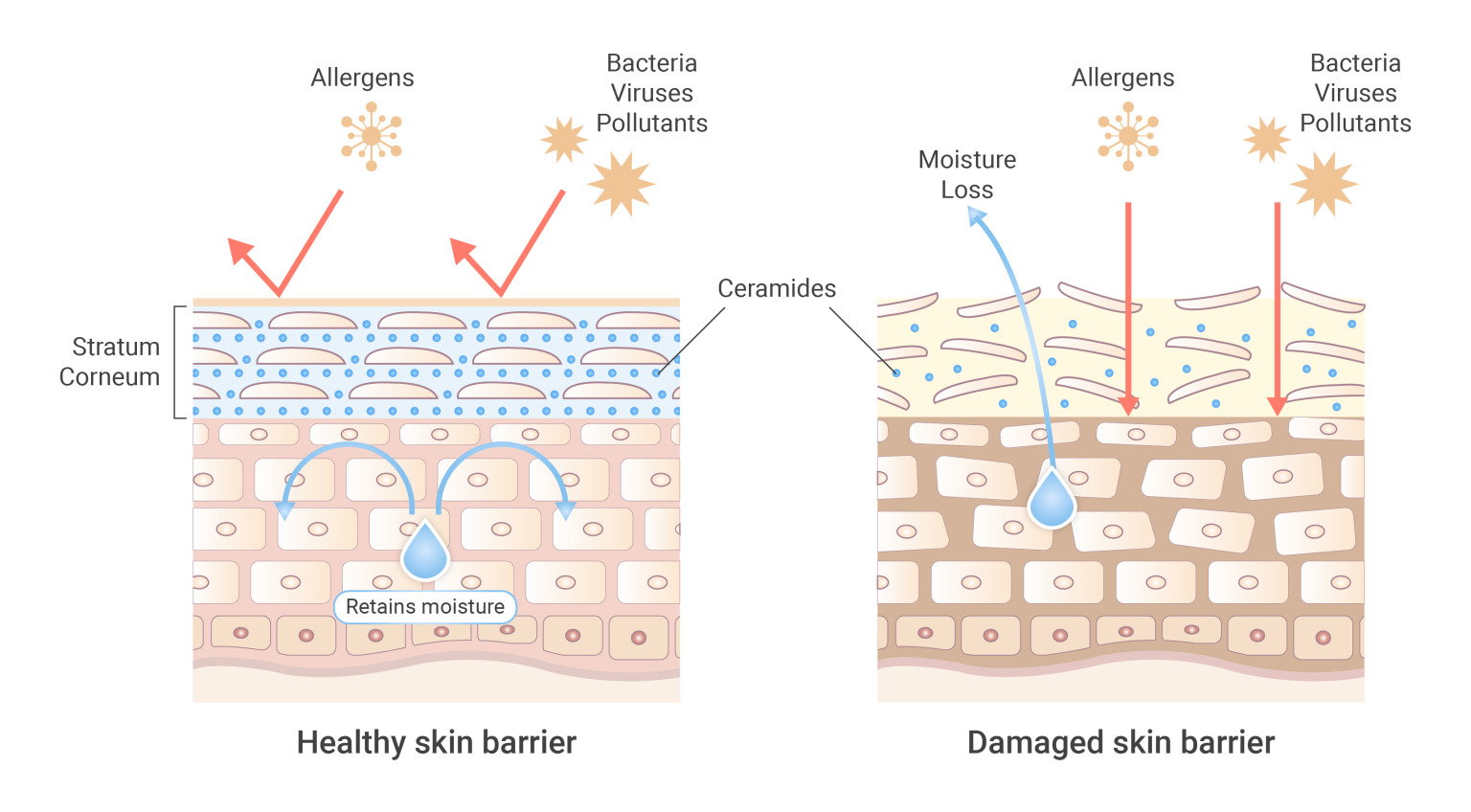 Allergens

Bacteria
Viruses
Pollutants

Stratum
Corneum

Ceramides

Retains moisture

Healthy skin barrier

Moisture
Loss

Allergens

Bacteria
Viruses
Pollutants

Damaged skin barrier